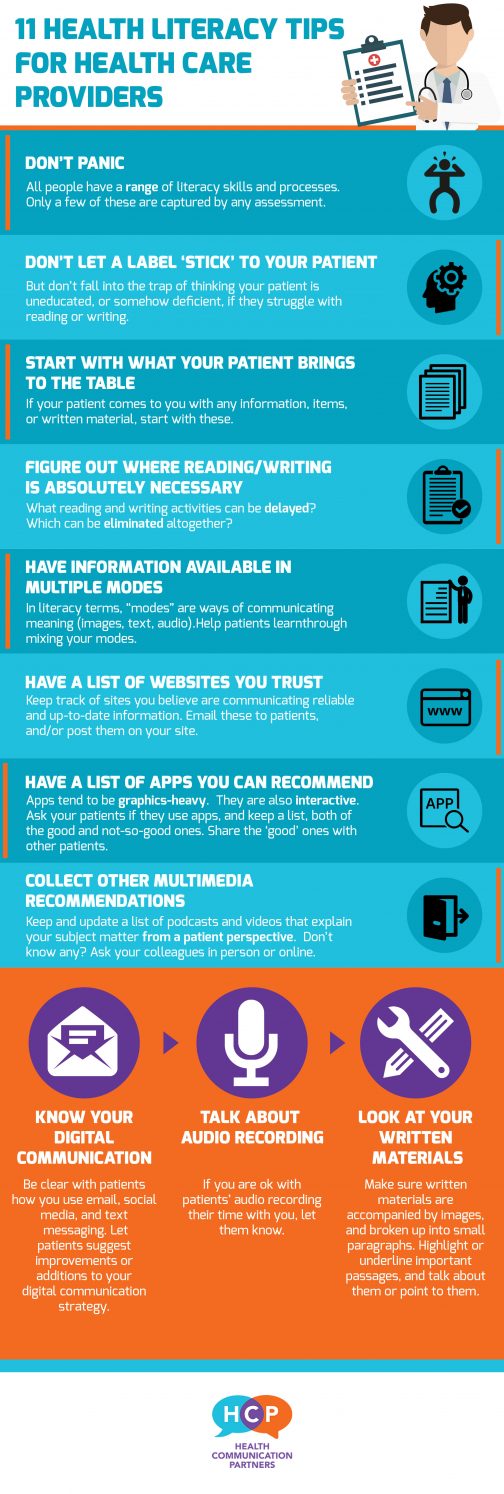 11 HEALTH LITERACY TIPS FOR HEALTH CARE PROVIDERS

DON'T PANIC
All people have a range of literacy skills and processes. Only a few of these are captured by any assessment.

DON'T LET A LABEL 'STICK' TO YOUR PATIENT
But don't fall into the trap of thinking your patient is uneducated, or somehow deficient, if they struggle with reading or writing.

START WITH WHAT YOUR PATIENT BRINGS TO THE TABLE
If your patient comes to you with any information, items, or written material, start with these.

FIGURE OUT WHERE READING/WRITING IS ABSOLUTELY NECESSARY
What reading and writing activities can be delayed? Which can be eliminated altogether?

HAVE INFORMATION AVAILABLE IN MULTIPLE MODES
In literacy terms, "modes" are ways of communicating meaning (images, text, audio).Help patients learnthrough mixing your modes.

HAVE A LIST OF WEBSITES YOU TRUST
Keep track of sites you believe are communicating reliable and up-to-date information. Email these to patients, and/or post them on your site.

www

HAVE A LIST OF APPS YOU CAN RECOMMEND
Apps tend to be graphics-heavy. They are also interactive. Ask your patients if they use apps, and keep a list, both of the good and not-so-good ones. Share the 'good' ones with other patients.

APP

COLLECT OTHER MULTIMEDIA RECOMMENDATIONS
Keep and update a list of podcasts and videos that explain your subject matter from a patient perspective. Don't know any? Ask your colleagues in person or online.

KNOW YOUR DIGITAL COMMUNICATION
Be clear with patients how you use email, social media, and text messaging. Let patients suggest improvements or additions to your digital communication strategy.

TALK ABOUT AUDIO RECORDING
If you are ok with patients' audio recording their time with you, let them know.

LOOK AT YOUR WRITTEN MATERIALS
Make sure written materials are accompanied by images, and broken up into small paragraphs. Highlight or underline important passages, and talk about them or point to them.

HCP
HEALTH COMMUNICATION PARTNERS